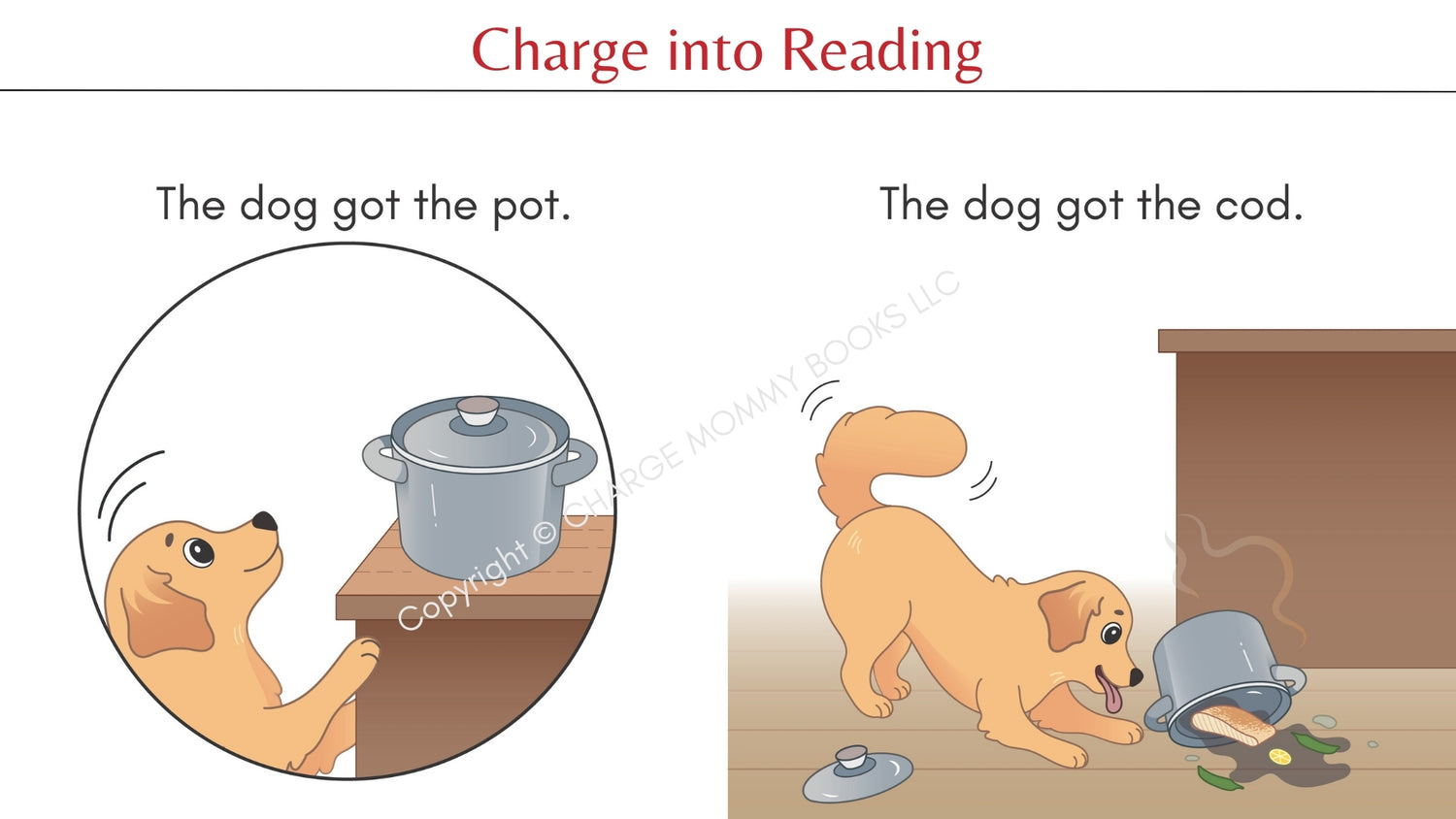 Charge into Reading

The dog got the pot.

The dog got the cod.

Copyright © CHARGE MOMMY BOOKS LLC