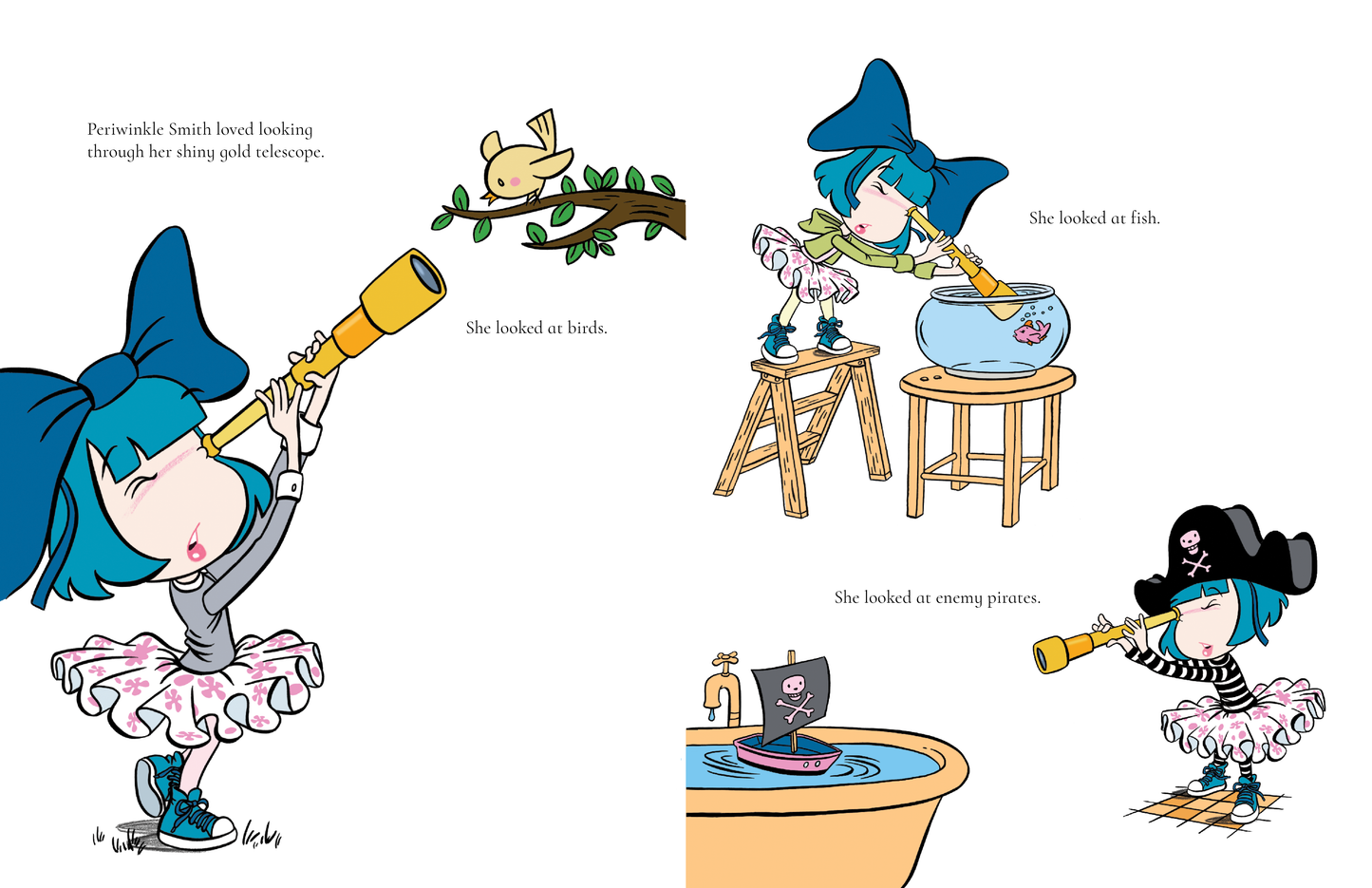 Periwinkle Smith loved looking through her shiny gold telescope.

She looked at birds.

She looked at fish.

She looked at enemy pirates.