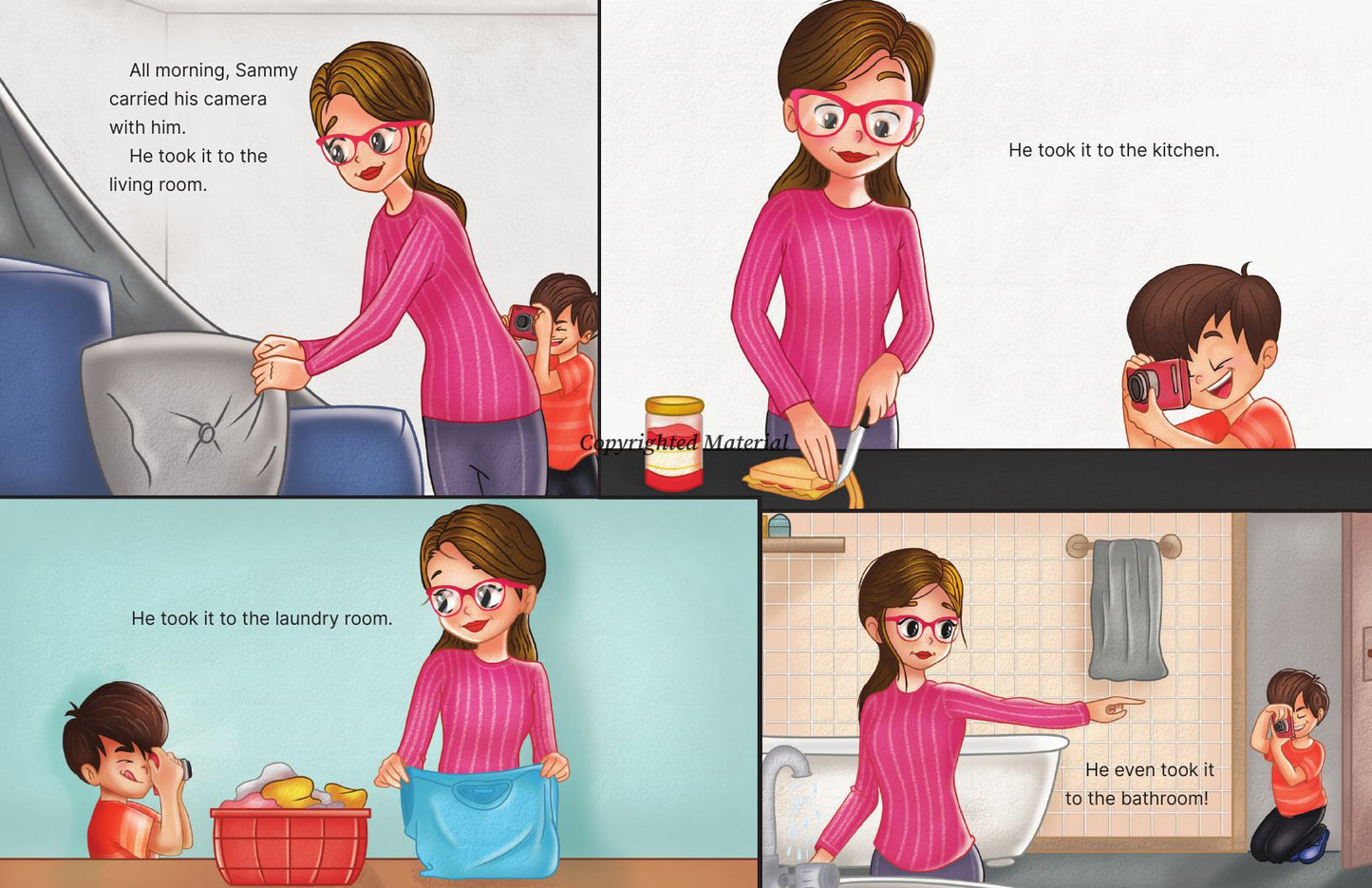 All morning, Sammy carried his camera with him.

He took it to the living room.

He took it to the kitchen.

Copyrighted Material

He took it to the laundry room.

He even took it to the bathroom!