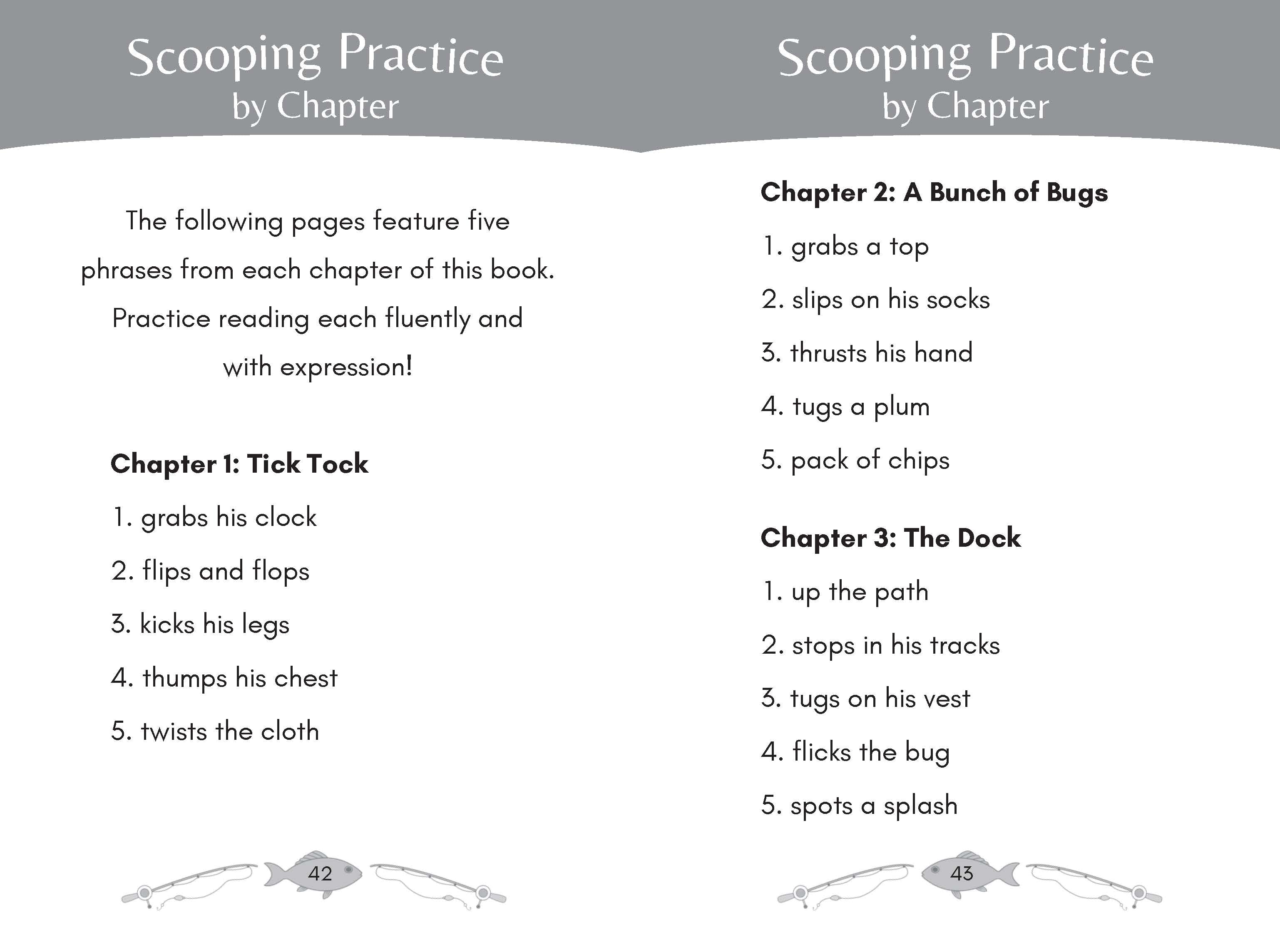 Scooping Practice
by Chapter

The following pages feature five phrases from each chapter of this book. Practice reading each fluently and with expression!

Chapter 1: Tick Tock

1. grabs his clock

2. flips and flops

3. kicks his legs

4. thumps his chest

5. twists the cloth

42

Scooping Practice
by Chapter

Chapter 2: A Bunch of Bugs

1. grabs a top

2. slips on his socks

3. thrusts his hand

4. tugs a plum

5. pack of chips

Chapter 3: The Dock

1. up the path

2. stops in his tracks

3. tugs on his vest

4. flicks the bug

5. spots a splash

43